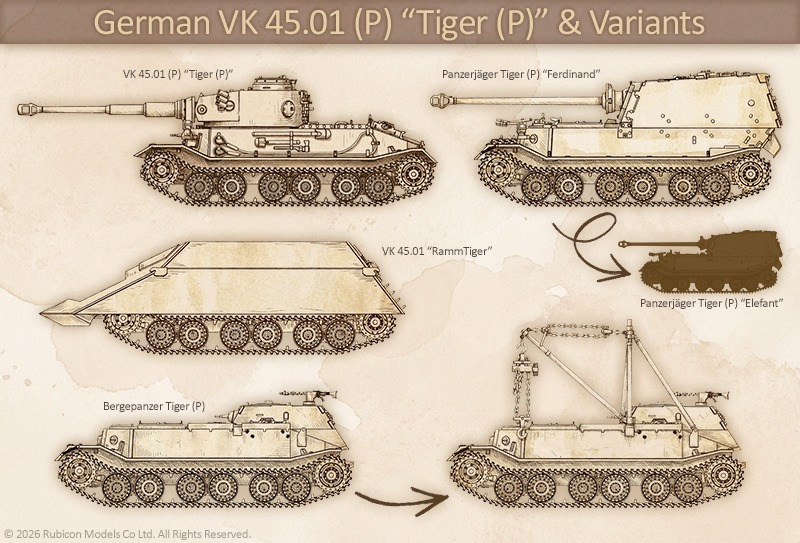 German VK 45.01 (P) “Tiger (P)” & Variants

VK 45.01 (P) “Tiger (P)”

Panzerjäger Tiger (P) “Ferdinand”

VK 45.01 “RammTiger”

Panzerjäger Tiger (P) “Elefant”

Bergepanzer Tiger (P)

© 2026 Rubicon Models Co Ltd. All Rights Reserved.