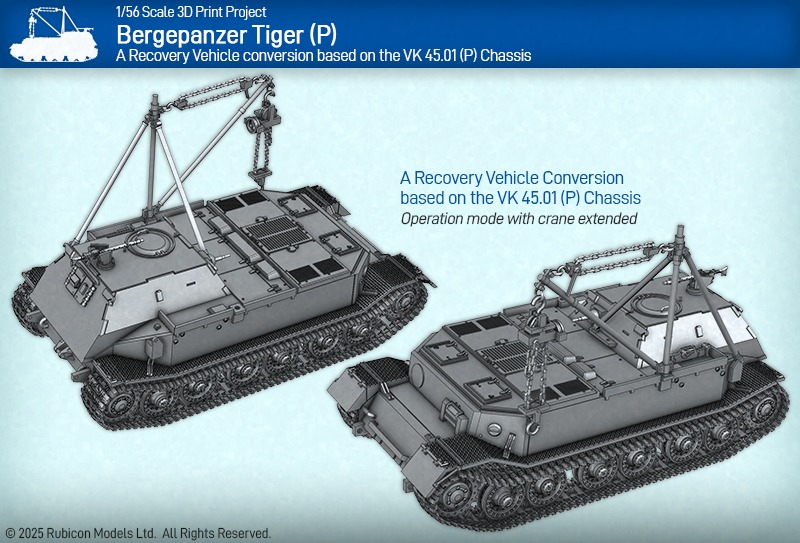 1/56 Scale 3D Print Project
Bergepanzer Tiger (P)
A Recovery Vehicle conversion based on the VK 45.01 (P) Chassis

A Recovery Vehicle Conversion based on the VK 45.01 (P) Chassis
Operation mode with crane extended

© 2025 Rubicon Models Ltd. All Rights Reserved.