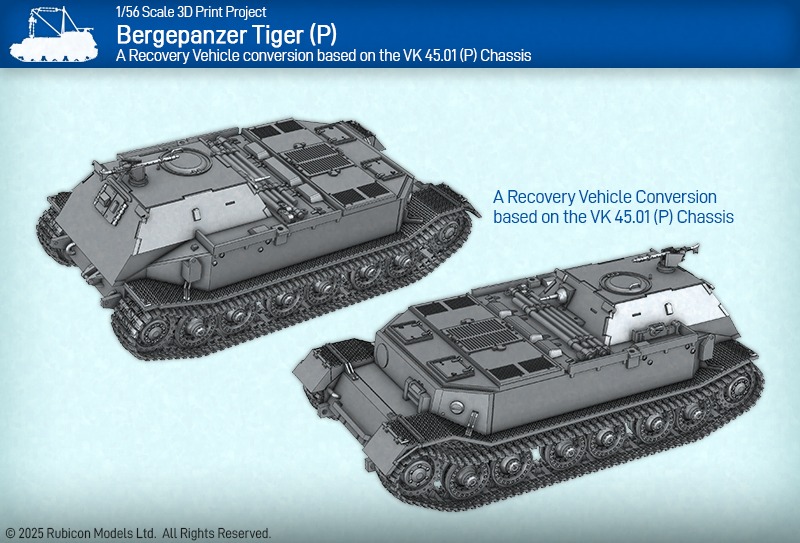 1/56 Scale 3D Print Project
Bergepanzer Tiger (P)
A Recovery Vehicle conversion based on the VK 45.01 (P) Chassis

A Recovery Vehicle Conversion based on the VK 45.01 (P) Chassis

© 2025 Rubicon Models Ltd. All Rights Reserved.