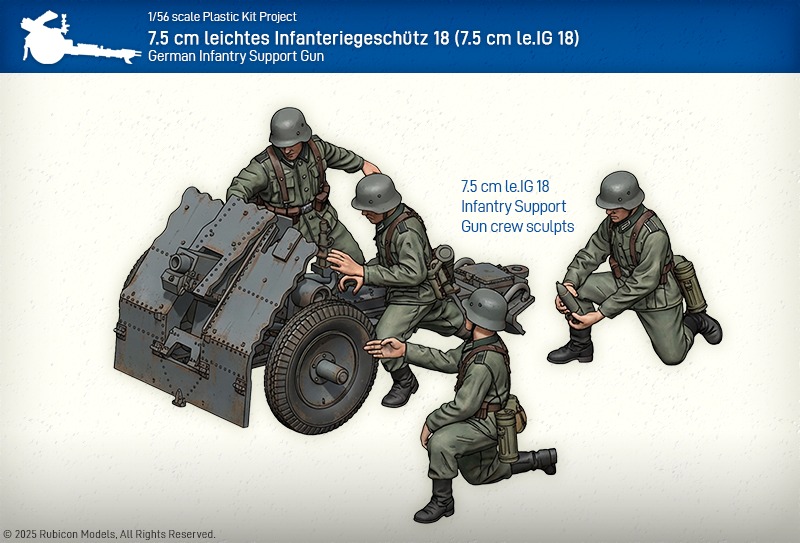 1/56 scale Plastic Kit Project
7.5 cm leichtes Infanteriegeschütz 18 (7.5 cm le.IG 18)
German Infantry Support Gun

7.5 cm le.IG 18
Infantry Support
Gun crew sculpts

© 2025 Rubicon Models, All Rights Reserved.