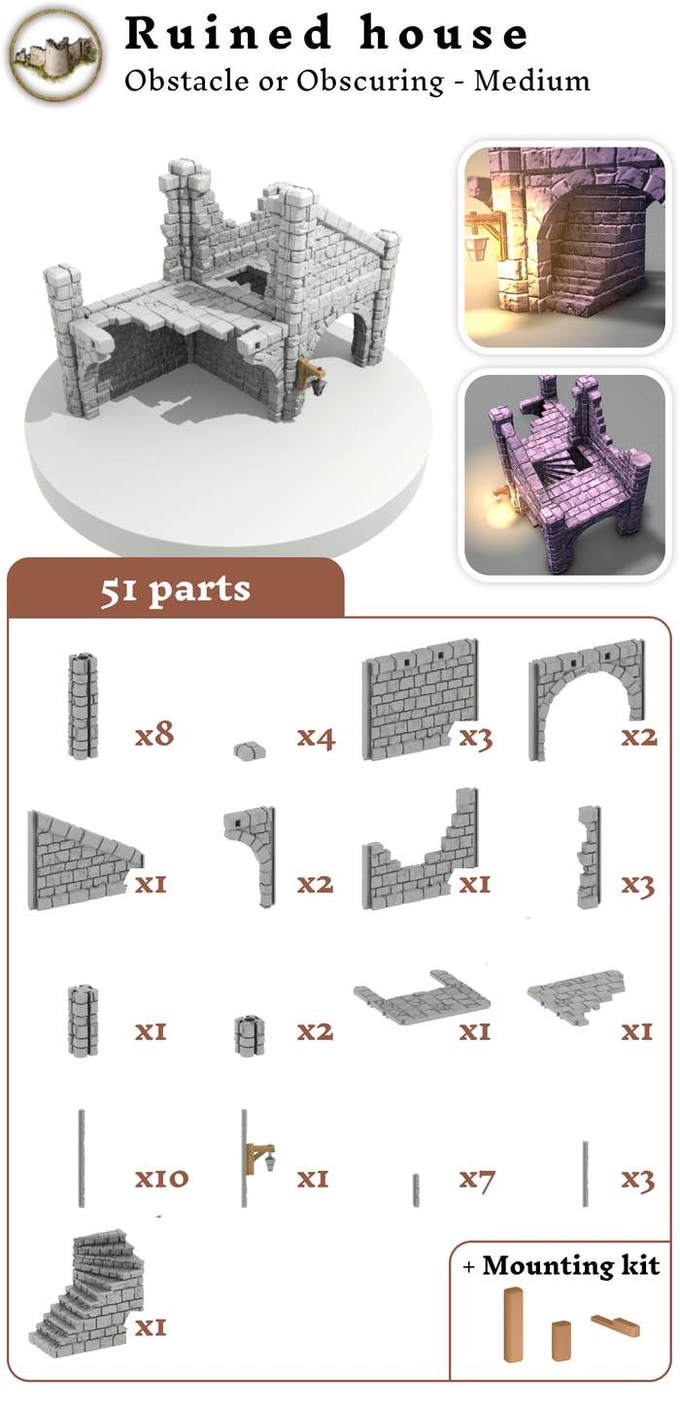 Ruined house
Obstacle or Obscuring - Medium

51 parts

x8 x4 x3 x2

x1 x2 x1 x3

x1 x2 x1 x1

x10 x1 x7 x3

x1

+ Mounting kit