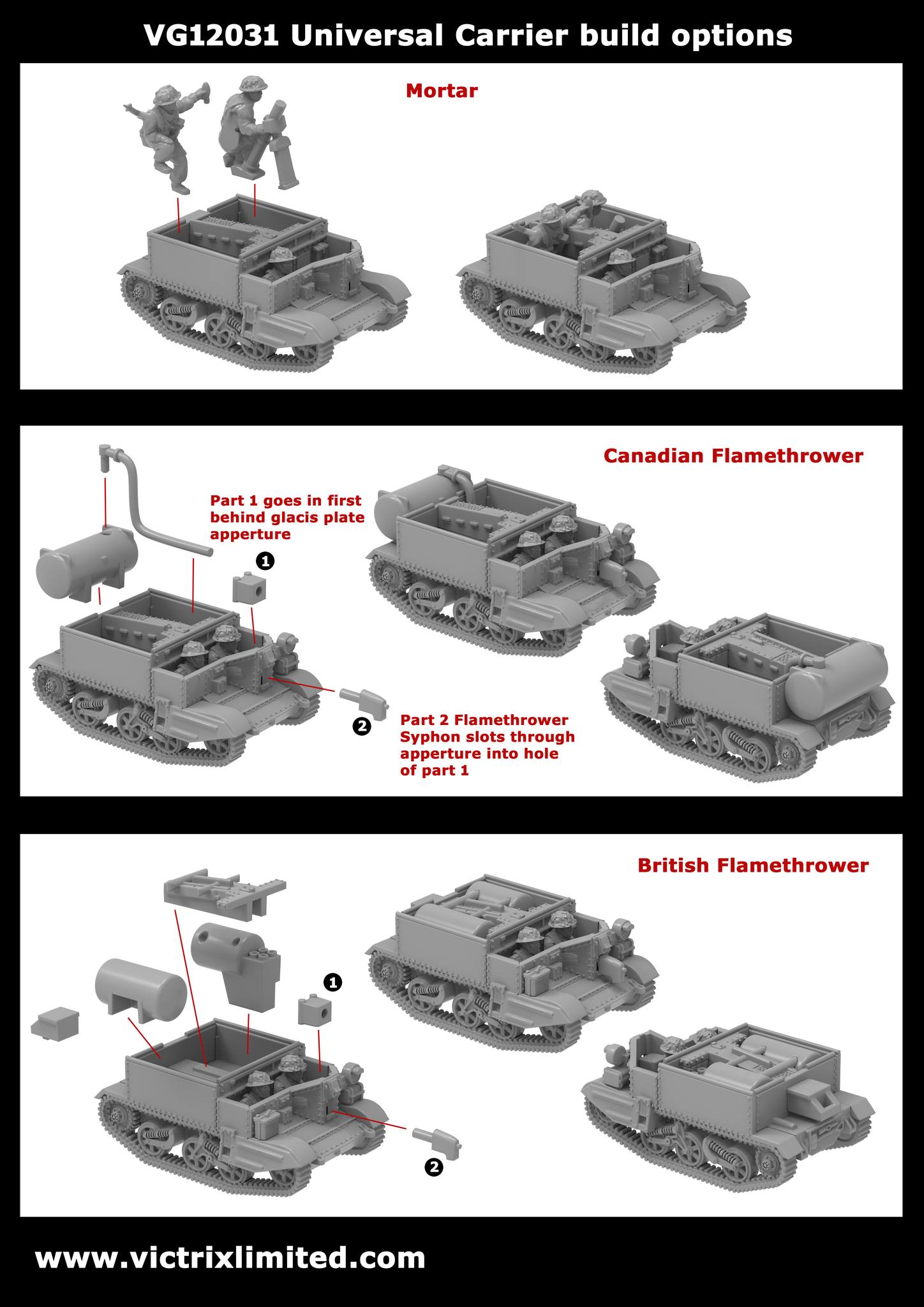 VG12031 Universal Carrier build options

Mortar

Canadian Flamethrower

Part 1 goes in first behind glacis plate apperture

1

2

Part 2 Flamethrower Syphon slots through apperture into hole of part 1

British Flamethrower

1

2

www.victrixlimited.com