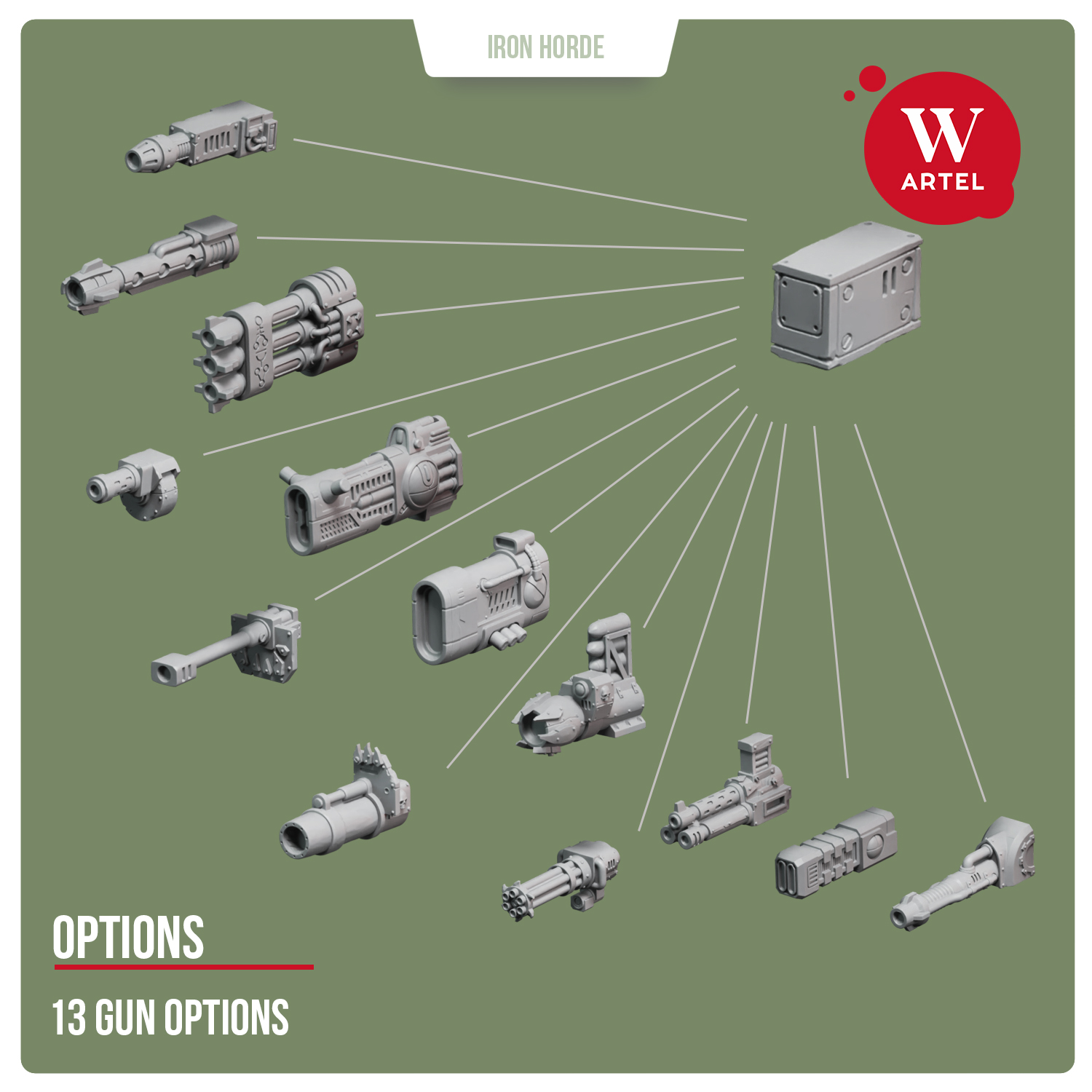 IRON HORDE

W
ARTEL

OPTIONS

13 GUN OPTIONS