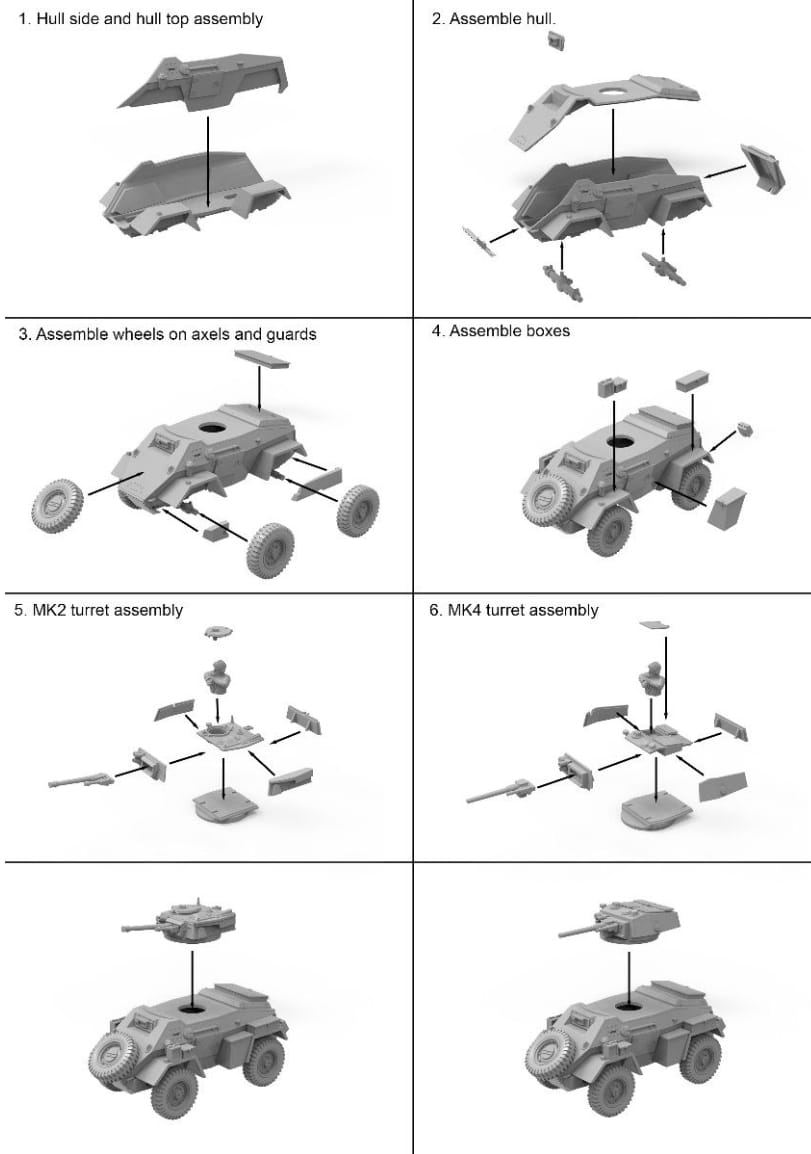 1. Hull side and hull top assembly

2. Assemble hull.

3. Assemble wheels on axels and guards

4. Assemble boxes

5. MK2 turret assembly

6. MK4 turret assembly