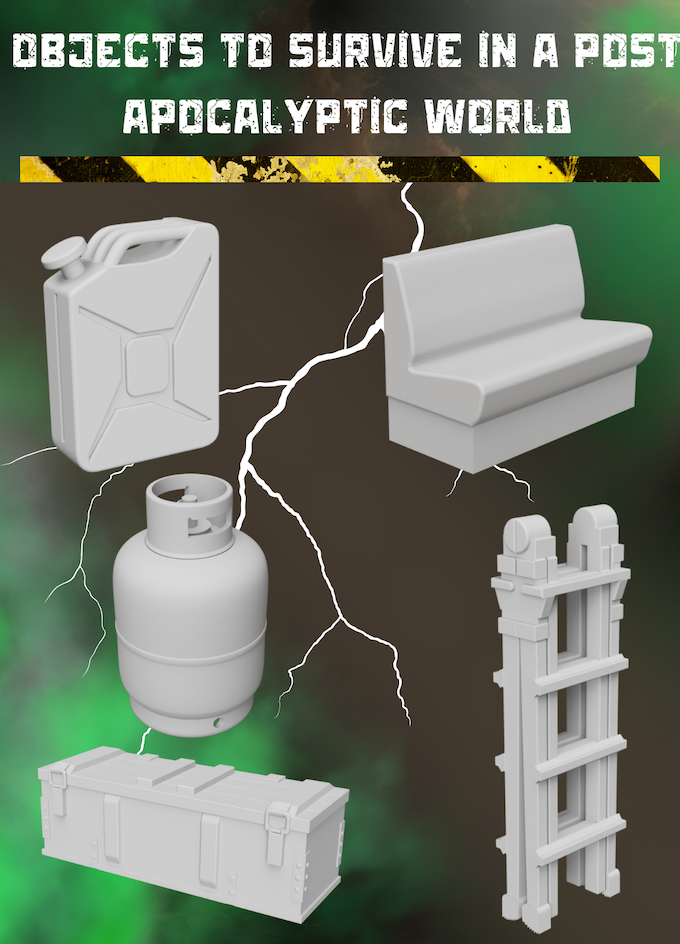 OBJECTS TO SURVIVE IN A POST APOCALYPTIC WORLD