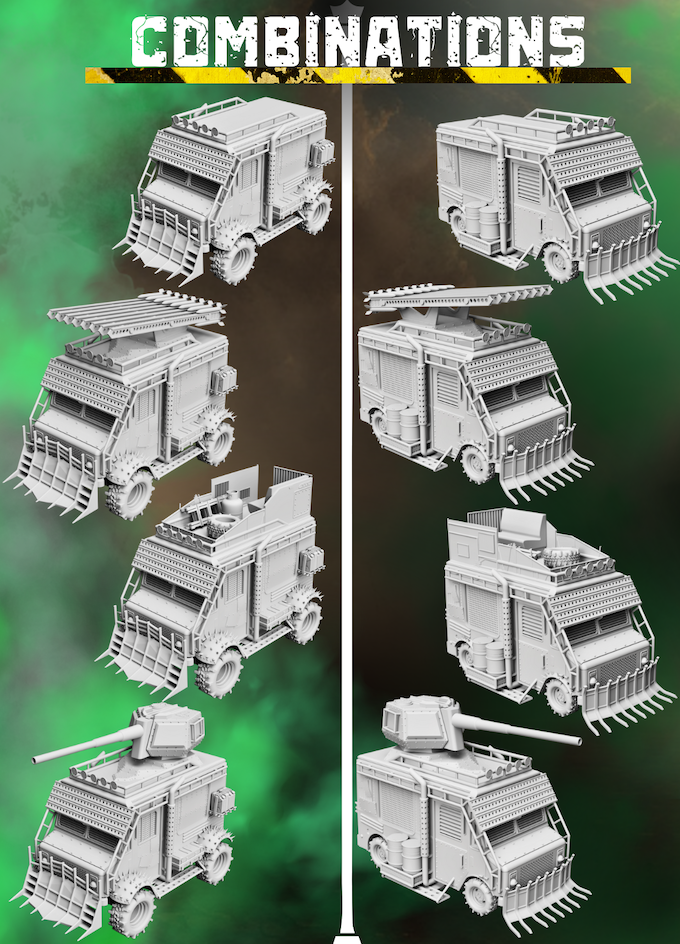 COMBINATIONS