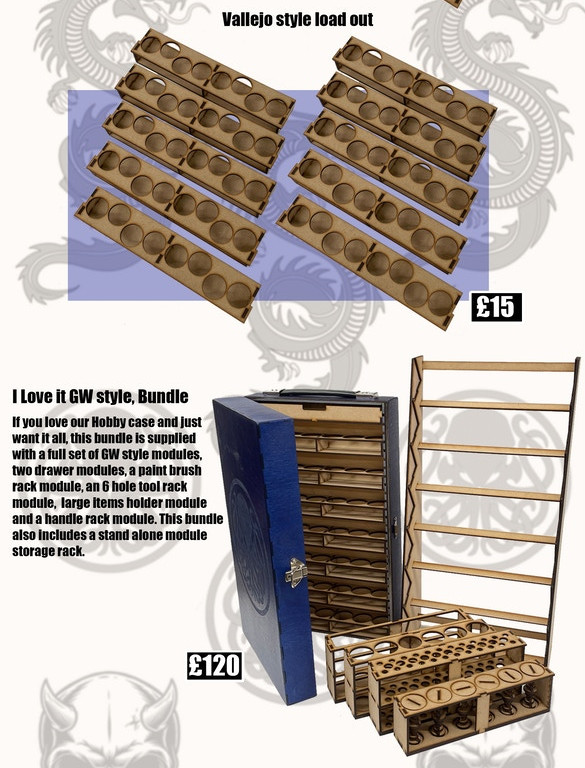 Vallejo style load out

£15

I Love it GW style, Bundle

If you love our Hobby case and just want it all, this bundle is supplied with a full set of GW style modules, two drawer modules, a paint brush rack module, an 6 hole tool rack module,  large items holder module and a handle rack module. This bundle also includes a stand alone module storage rack.

£120