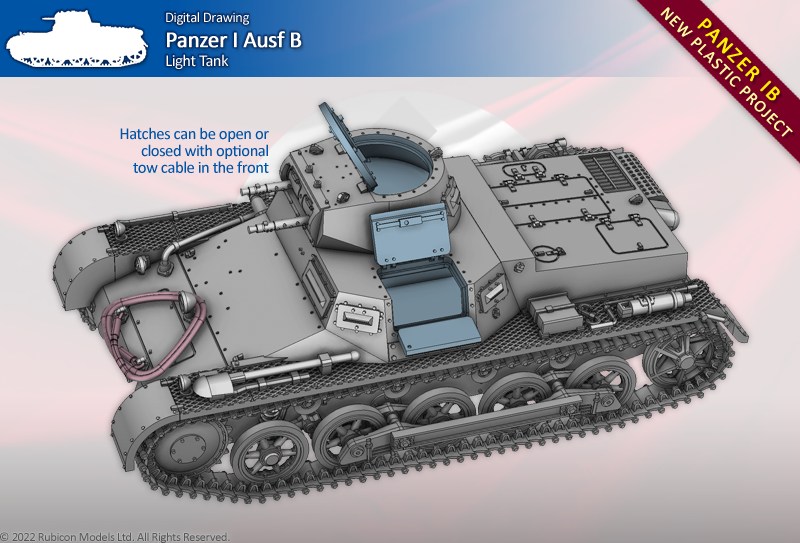 Digital Drawing
Panzer I Ausf B
Light Tank

PANZER IB
NEW PLASTIC PROJECT

Hatches can be open or closed with optional tow cable in the front

© 2022 Rubicon Models Ltd. All Rights Reserved.