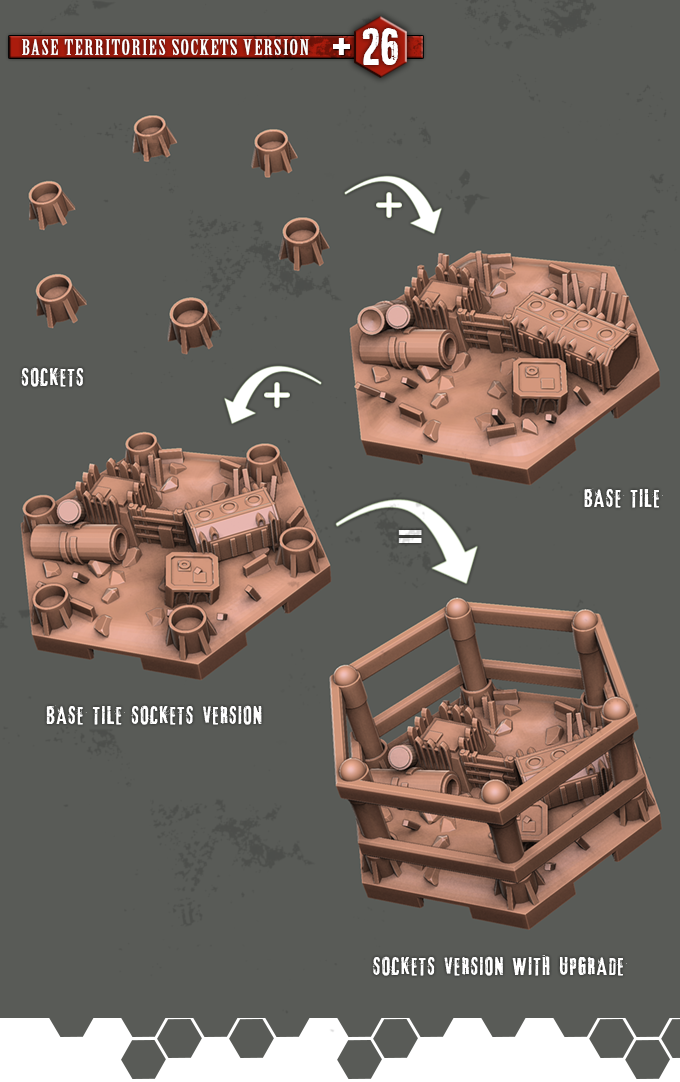 BASE TERRITORIES SOCKETS VERSION + 26

+

SOCKETS

+

BASE TILE

=

BASE TILE SOCKETS VERSION

SOCKETS VERSION WITH UPGRADE