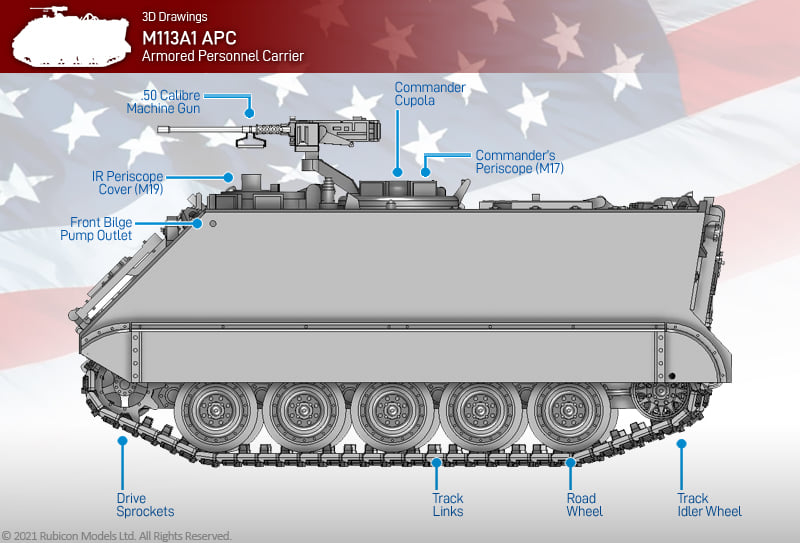 3D Drawings
M113A1 APC
Armored Personnel Carrier

.50 Calibre Machine Gun

Commander Cupola

Commander's Periscope (M17)

IR Periscope Cover (M19)

Front Bilge Pump Outlet

Drive Sprockets

Track Links

Road Wheel

Track Idler Wheel

© 2021 Rubicon Models Ltd. All Rights Reserved.