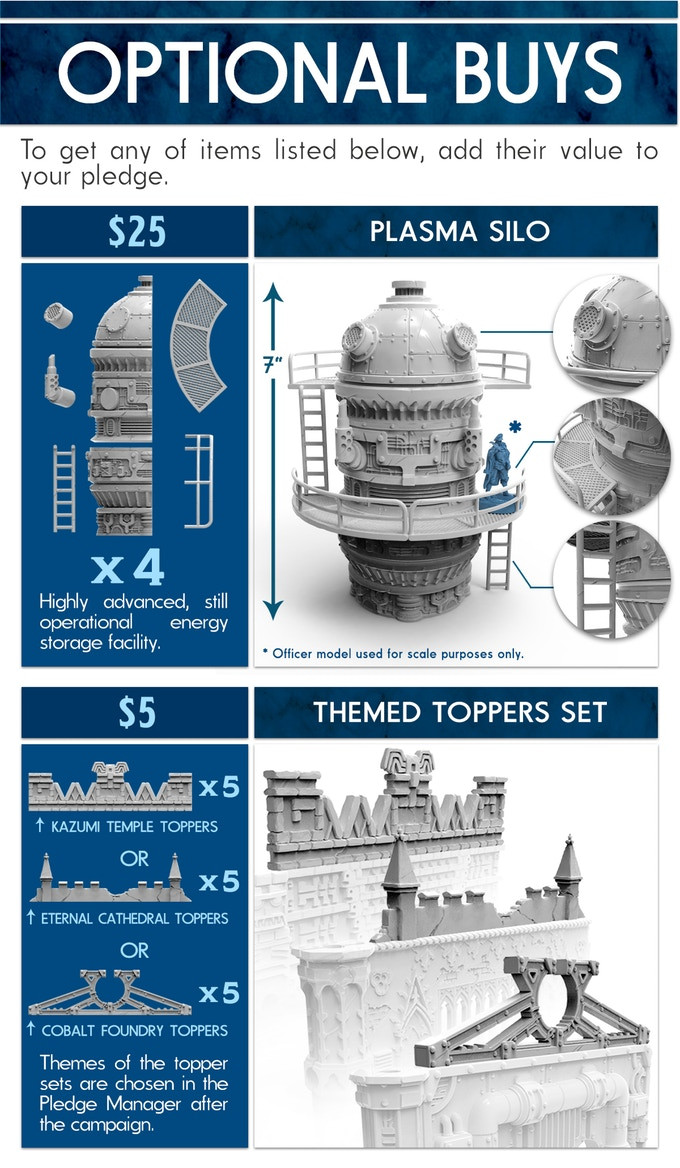 OPTIONAL BUYS

To get any of items listed below, add their value to your pledge.

$25

PLASMA SILO

x4

Highly advanced, still operational energy storage facility.

7"

*

* Officer model used for scale purposes only.

$5

THEMED TOPPERS SET

x5

↑ KAZUMI TEMPLE TOPPERS

OR

x5

↑ ETERNAL CATHEDRAL TOPPERS

OR

x5

↑ COBALT FOUNDRY TOPPERS

Themes of the topper sets are chosen in the Pledge Manager after the campaign.