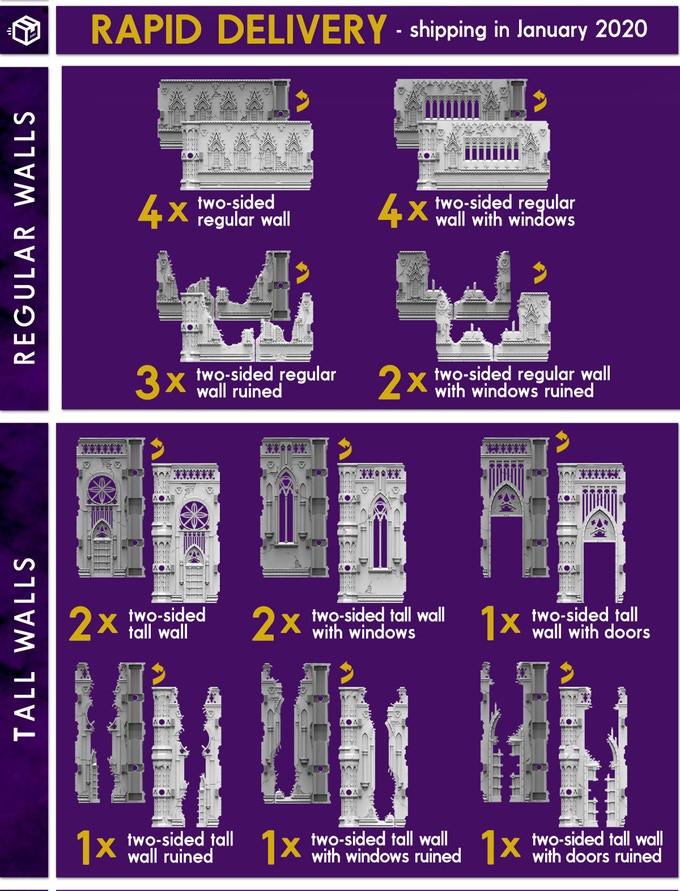 RAPID DELIVERY - shipping in January 2020

REGULAR WALLS

4x two-sided regular wall

4x two-sided regular wall with windows

3x two-sided regular wall ruined

2x two-sided regular wall with windows ruined

TALL WALLS

2x two-sided tall wall

2x two-sided tall wall with windows

1x two-sided tall wall with doors

1x two-sided tall wall ruined

1x two-sided tall wall with windows ruined

1x two-sided tall wall with doors ruined