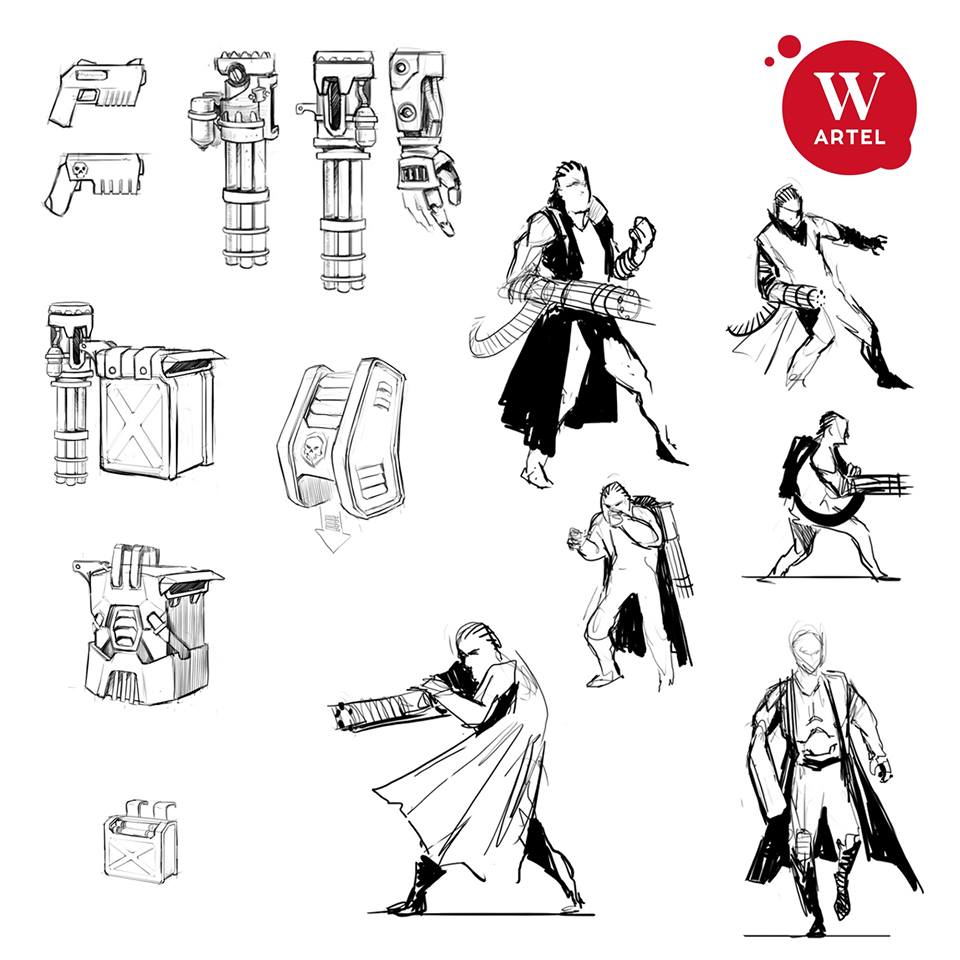 W
ARTEL