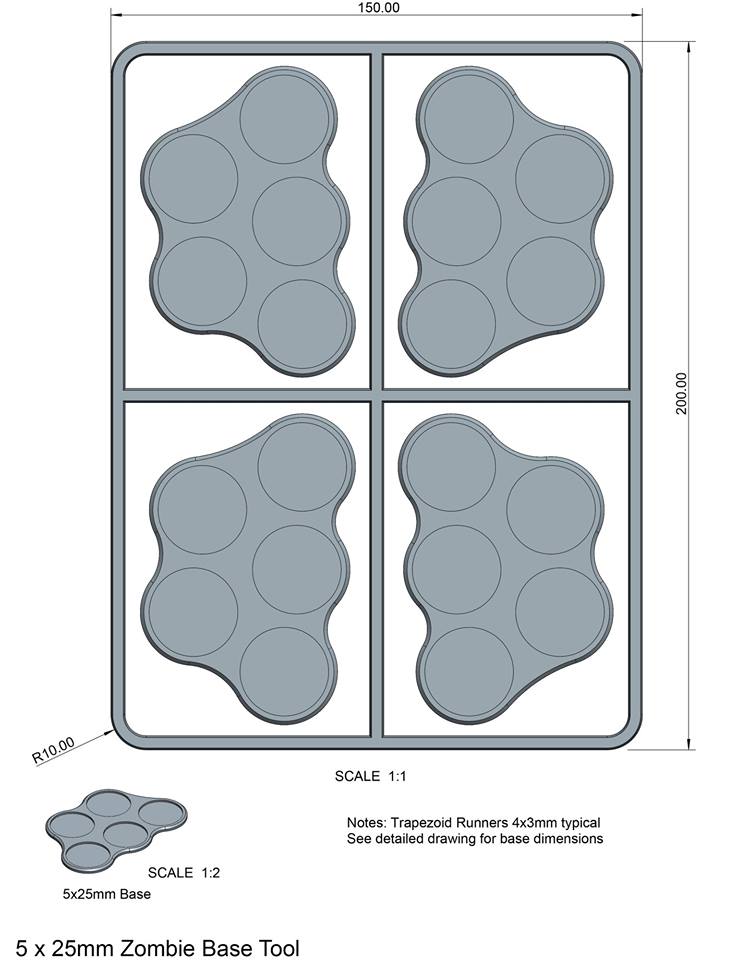 150.00

200.00

R10.00

SCALE 1:1

Notes: Trapezoid Runners 4x3mm typical
See detailed drawing for base dimensions

SCALE 1:2

5x25mm Base

5 x 25mm Zombie Base Tool