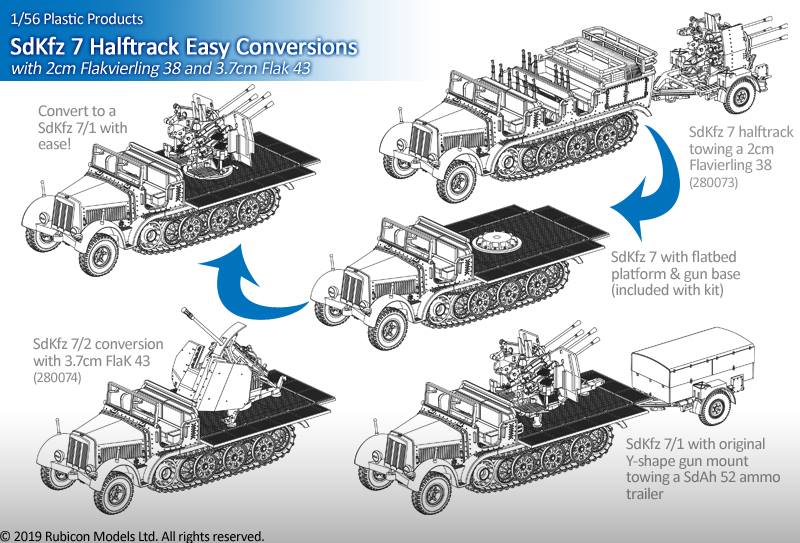 1/56 Plastic Products

SdKfz 7 Halftrack Easy Conversions

with 2cm Flakvierling 38 and 3.7cm Flak 43

Convert to a SdKfz 7/1 with ease!

SdKfz 7 halftrack towing a 2cm Flavierling 38 (280073)

SdKfz 7 with flatbed platform & gun base (included with kit)

SdKfz 7/2 conversion with 3.7cm FlaK 43 (280074)

SdKfz 7/1 with original Y-shape gun mount towing a SdAh 52 ammo trailer

© 2019 Rubicon Models Ltd. All rights reserved.