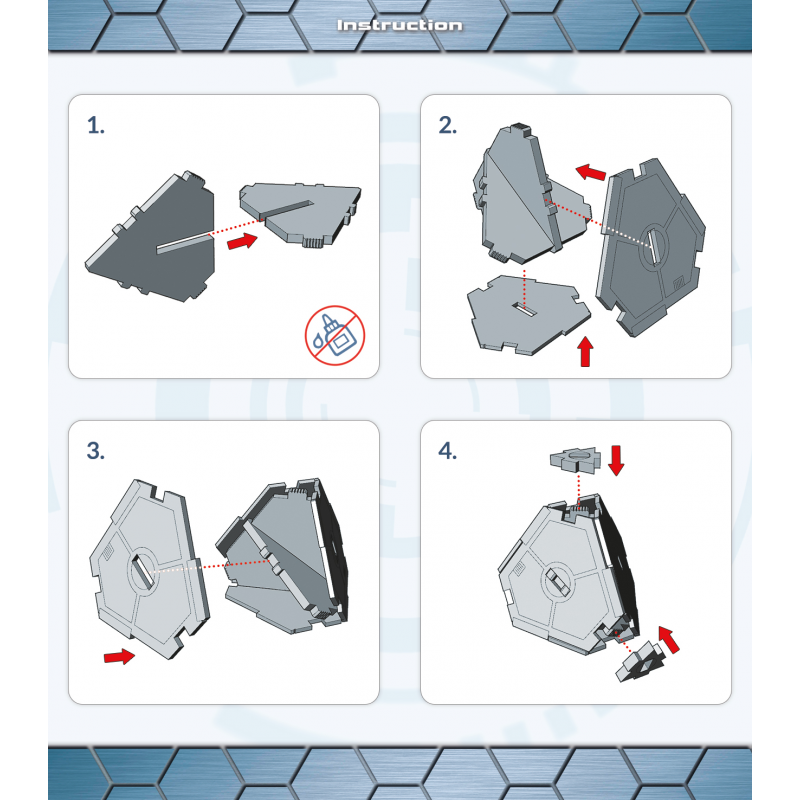 Instruction

1.

2.

3.

4.