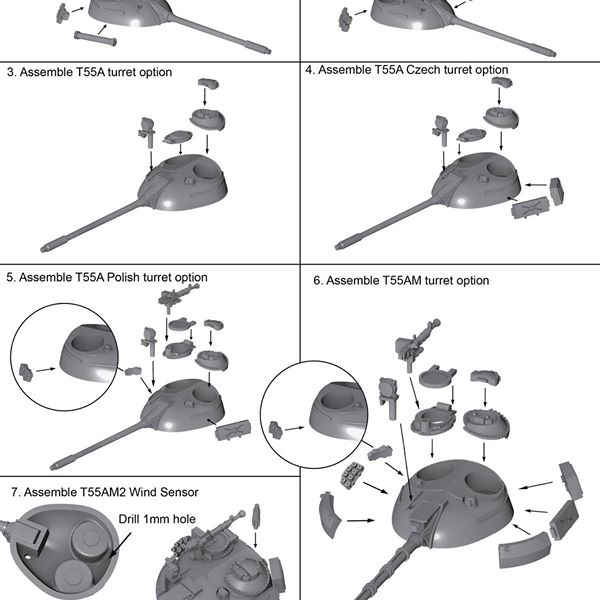 3. Assemble T55A turret option

4. Assemble T55A Czech turret option

5. Assemble T55A Polish turret option

6. Assemble T55AM turret option

7. Assemble T55AM2 Wind Sensor

Drill 1mm hole