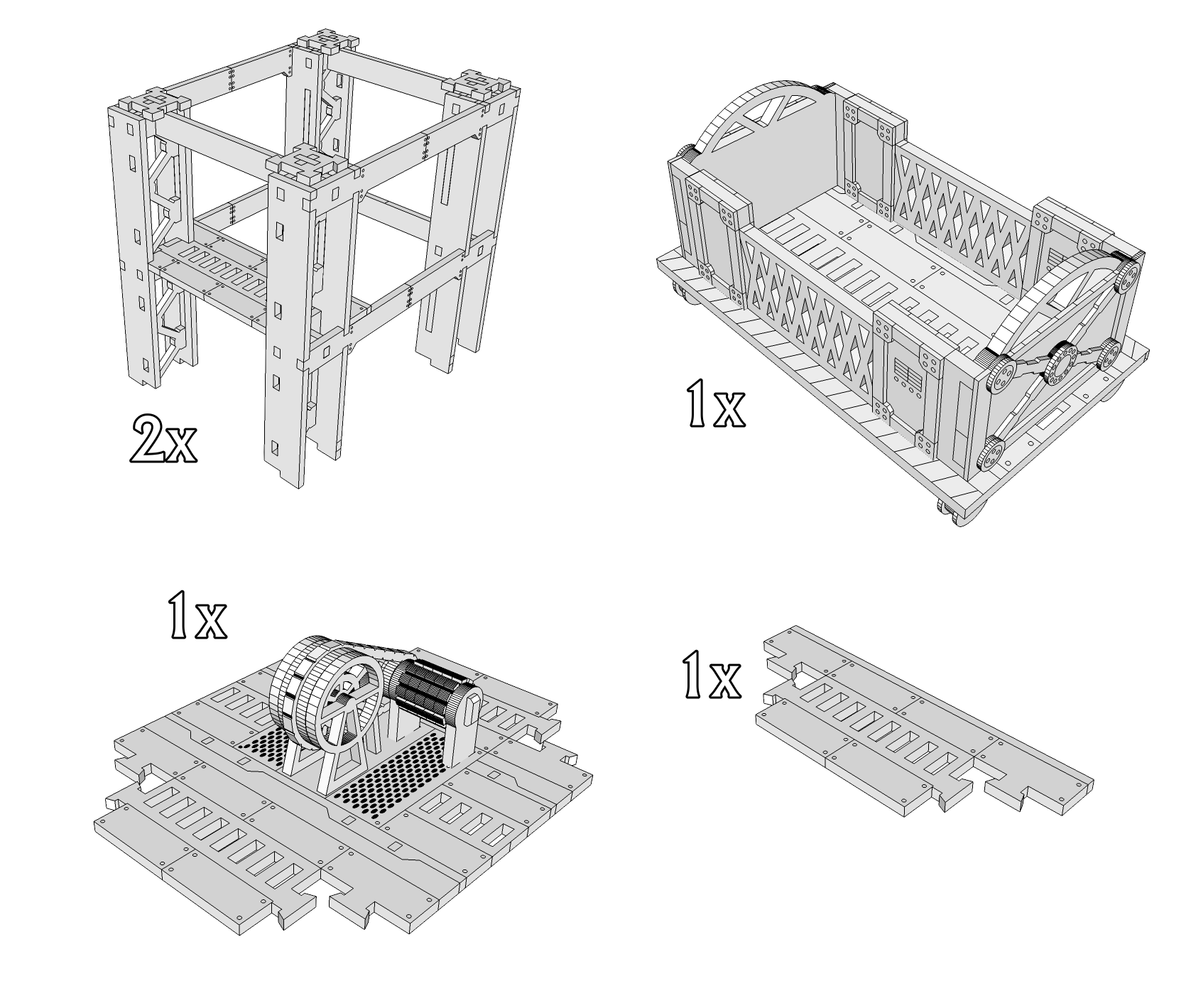 2x

1x

1x

1x