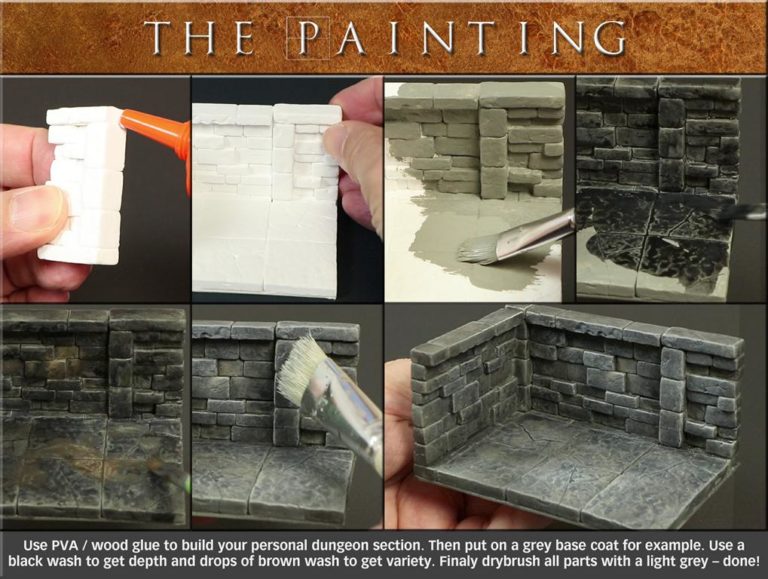 THE PAINTING

Use PVA / wood glue to build your personal dungeon section. Then put on a grey base coat for example. Use a black wash to get depth and drops of brown wash to get variety. Finaly drybrush all parts with a light grey – done!