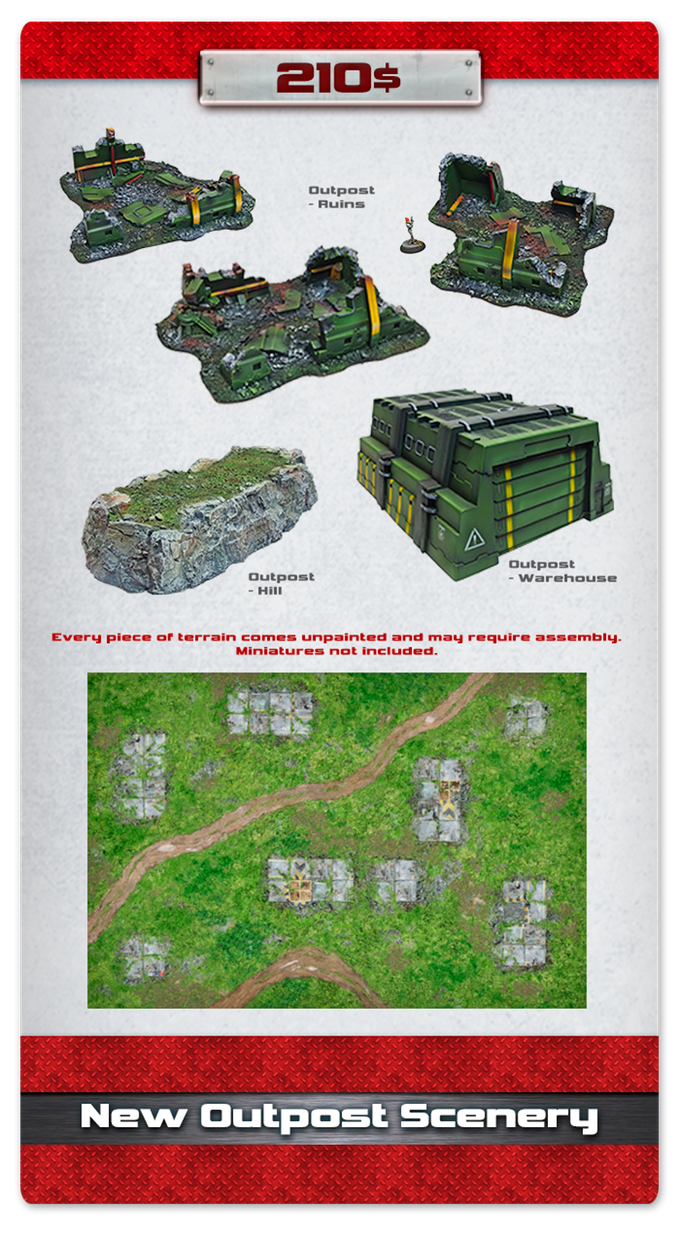 210$

Outpost
- Ruins

Outpost
- Hill

Outpost
- Warehouse

Every piece of terrain comes unpainted and may require assembly. Miniatures not included.

New Outpost Scenery