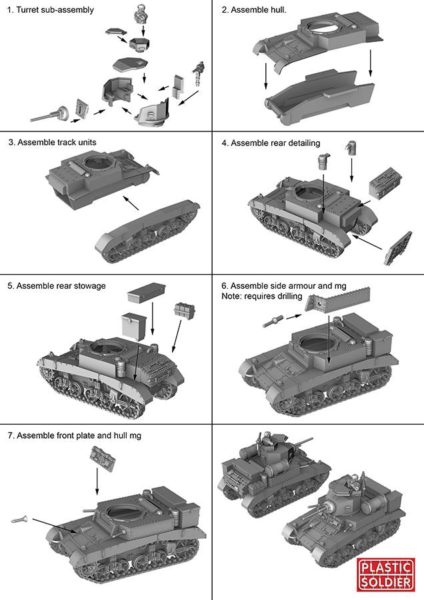 1. Turret sub-assembly

2. Assemble hull.

3. Assemble track units

4. Assemble rear detailing

5. Assemble rear stowage

6. Assemble side armour and mg
Note: requires drilling

7. Assemble front plate and hull mg

PLASTIC SOLDIER