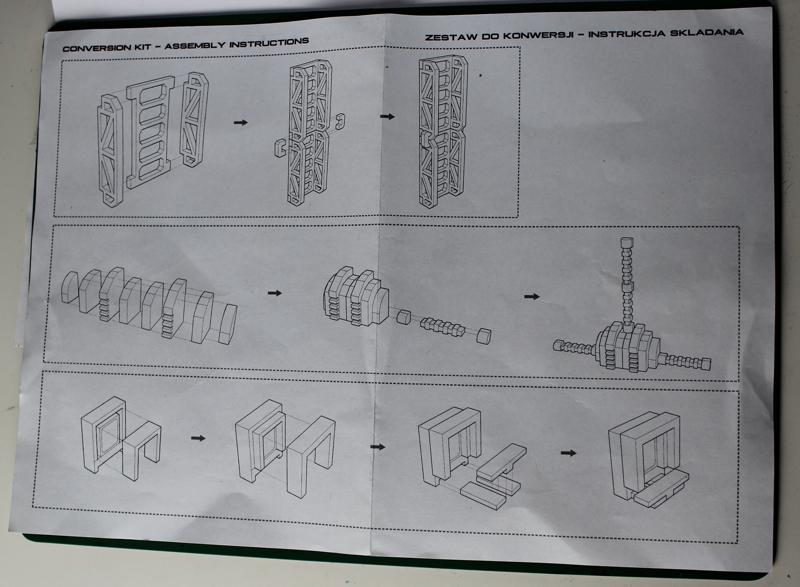 CONVERSION KIT – ASSEMBLY INSTRUCTIONS

ZESTAW DO KONWERSJI – INSTRUKCJA SKLADANIA