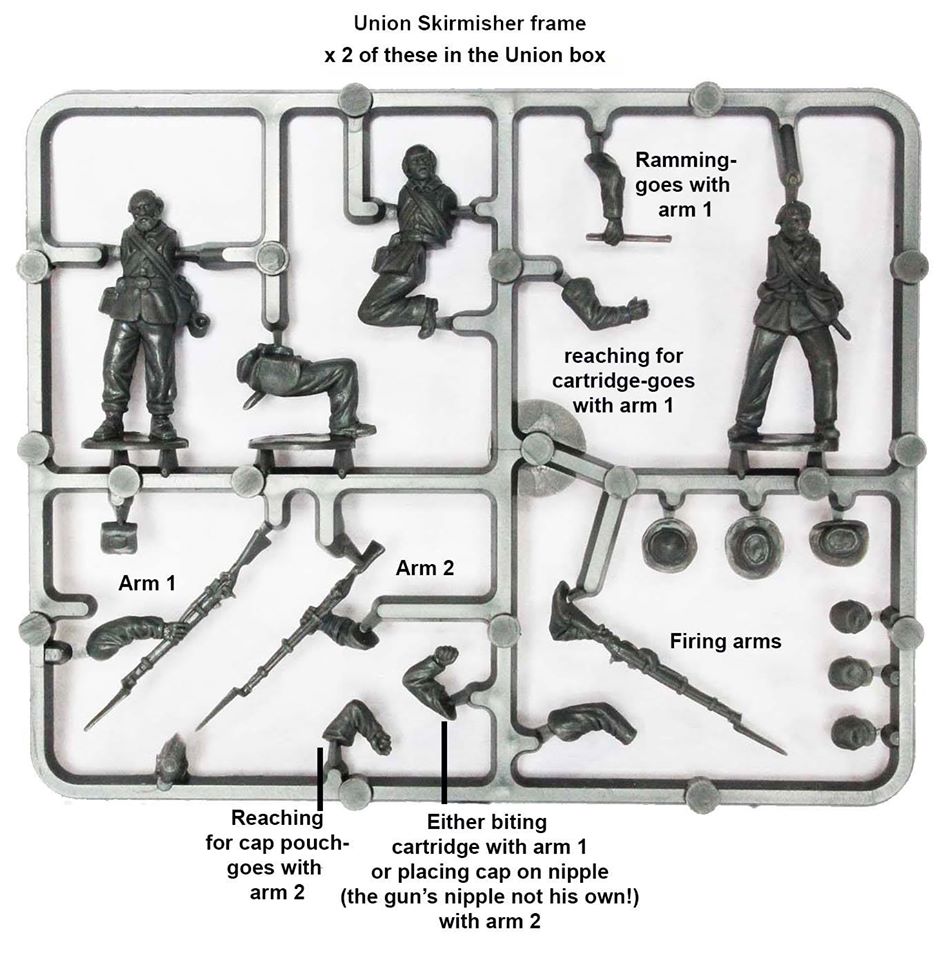 Union Skirmisher frame
x 2 of these in the Union box

Ramming-goes with arm 1

reaching for cartridge-goes with arm 1

Arm 1

Arm 2

Firing arms

Reaching for cap pouch-goes with arm 2

Either biting cartridge with arm 1 or placing cap on nipple (the gun's nipple not his own!) with arm 2