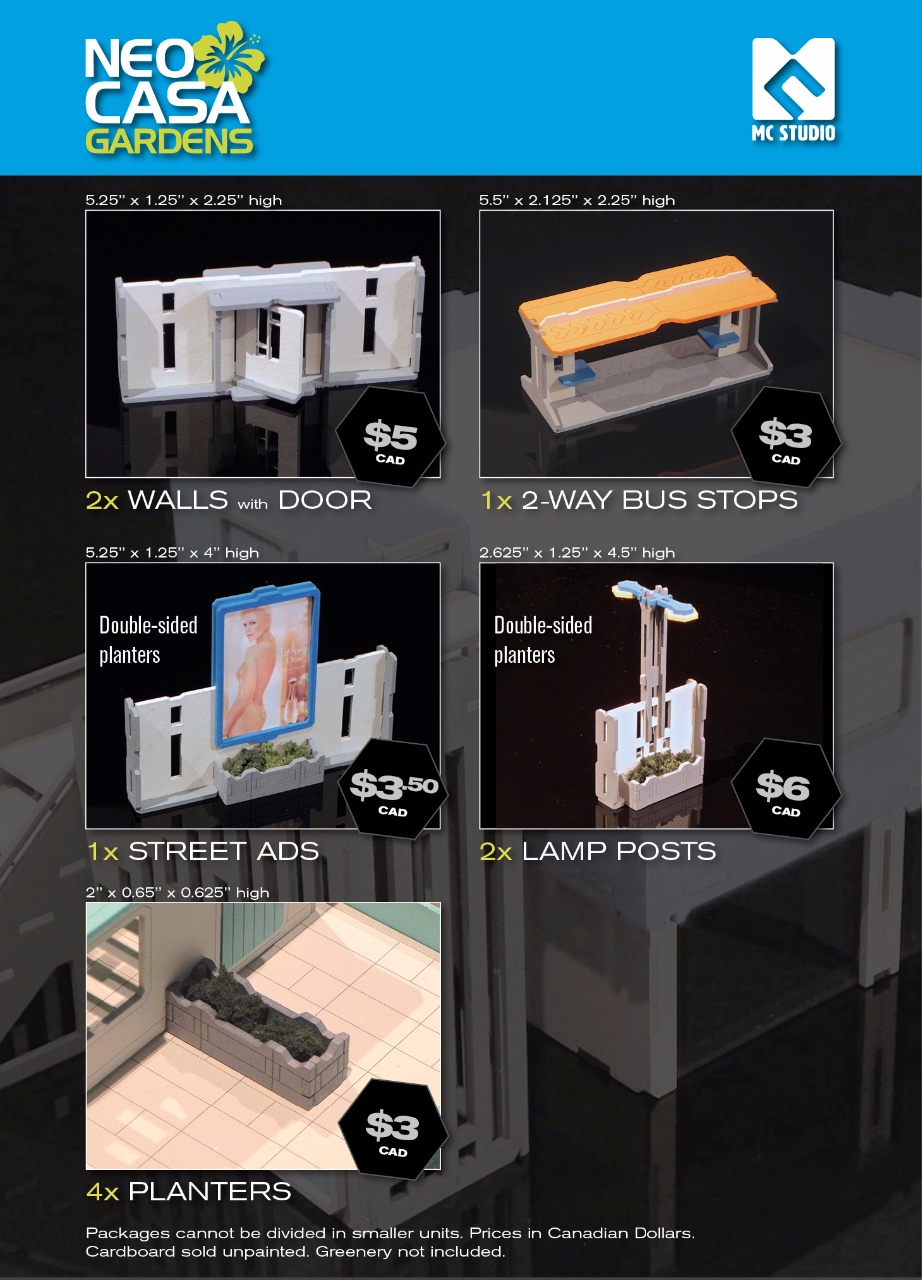 NEO CASA GARDENS

MC STUDIO

5.25" x 1.25" x 2.25" high

$5 CAD

2x WALLS with DOOR

5.5" x 2.125" x 2.25" high

$3 CAD

1x 2-WAY BUS STOPS

5.25" x 1.25" x 4" high

Double-sided planters

$3.50 CAD

1x STREET ADS

2.625" x 1.25" x 4.5" high

Double-sided planters

$6 CAD

2x LAMP POSTS

2" x 0.65" x 0.625" high

$3 CAD

4x PLANTERS

Packages cannot be divided in smaller units. Prices in Canadian Dollars.
Cardboard sold unpainted. Greenery not included.