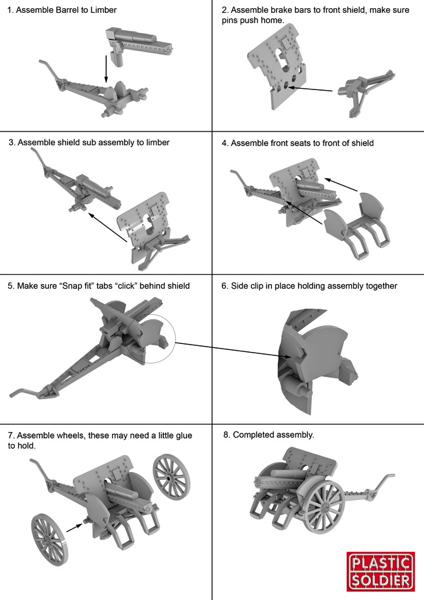 1. Assemble Barrel to Limber

2. Assemble brake bars to front shield, make sure pins push home.

3. Assemble shield sub assembly to limber

4. Assemble front seats to front of shield

5. Make sure "Snap fit" tabs "click" behind shield

6. Side clip in place holding assembly together

7. Assemble wheels, these may need a little glue to hold.

8. Completed assembly.

PLASTIC SOLDIER