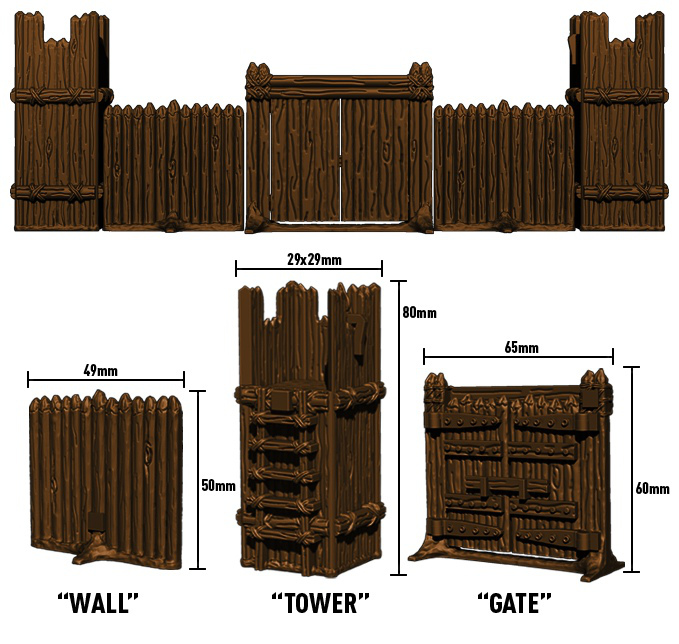 29x29mm

80mm

49mm

65mm

50mm

60mm

“WALL”

“TOWER”

“GATE”