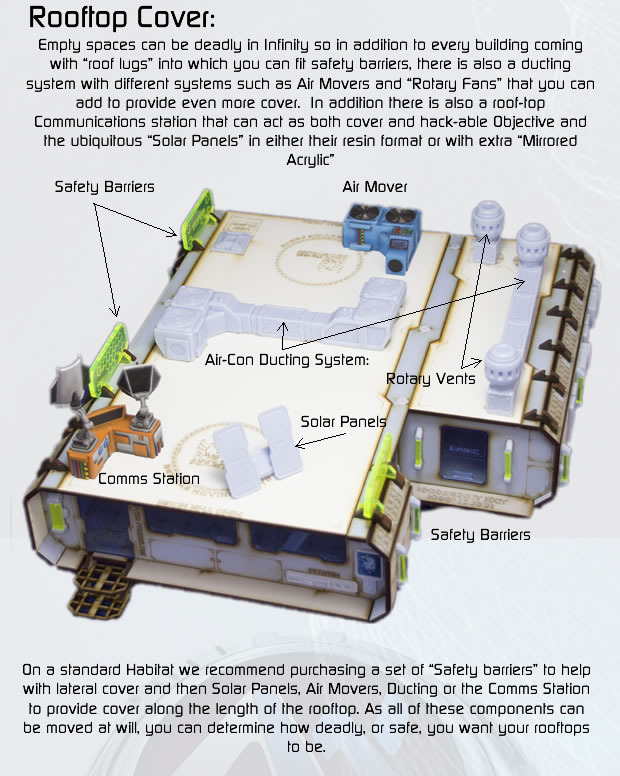 Rooftop Cover:

Empty spaces can be deadly in Infinity so in addition to every building coming with "roof lugs" into which you can fit safety barriers, there is also a ducting system with different systems such as Air Movers and "Rotary Fans" that you can add to provide even more cover. In addition there is also a roof-top Communications station that can act as both cover and hack-able Objective and the ubiquitous "Solar Panels" in either their resin format or with extra "Mirrored Acrylic"

Safety Barriers

Air Mover

Air-Con Ducting System:

Rotary Vents

Solar Panels

Comms Station

Safety Barriers

On a standard Habitat we recommend purchasing a set of "Safety barriers" to help with lateral cover and then Solar Panels, Air Movers, Ducting or the Comms Station to provide cover along the length of the rooftop. As all of these components can be moved at will, you can determine how deadly, or safe, you want your rooftops to be.