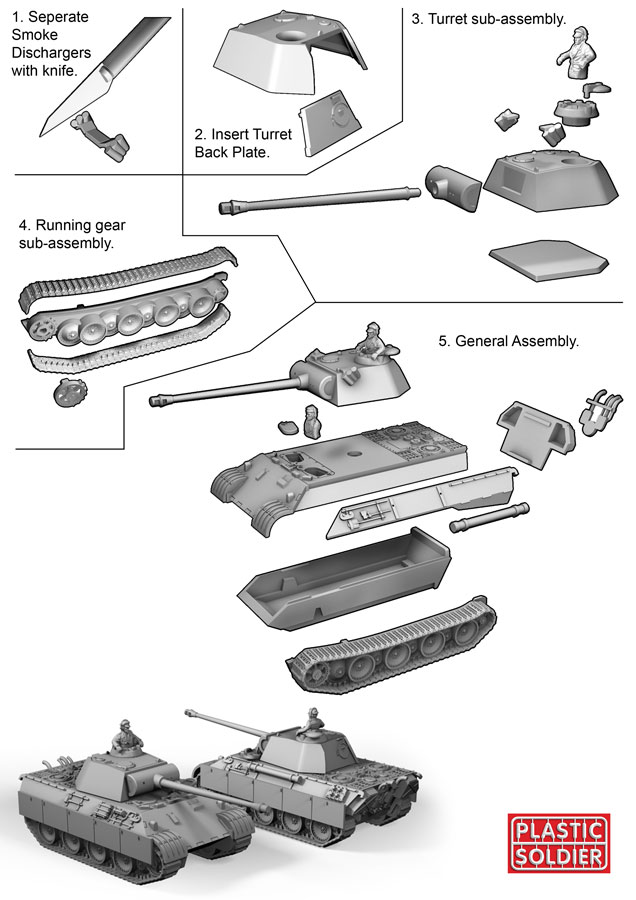 1. Seperate Smoke Dischargers with knife.

2. Insert Turret Back Plate.

3. Turret sub-assembly.

4. Running gear sub-assembly.

5. General Assembly.

PLASTIC SOLDIER