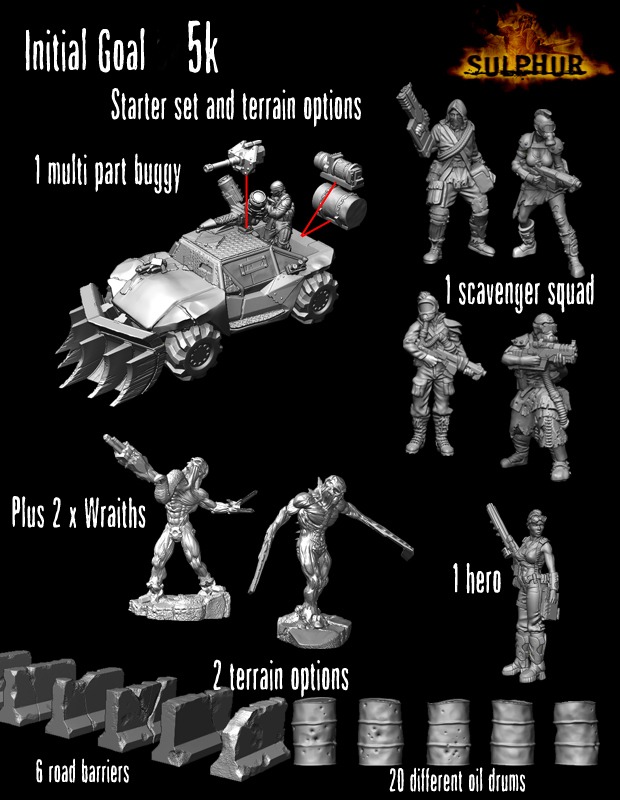 Initial Goal 5k

SULPHUR

Starter set and terrain options

1 multi part buggy

1 scavenger squad

Plus 2 x Wraiths

1 hero

2 terrain options

6 road barriers

20 different oil drums