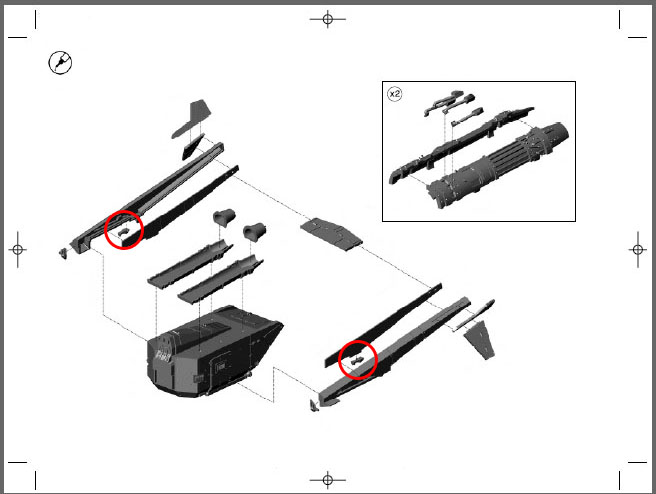 x2